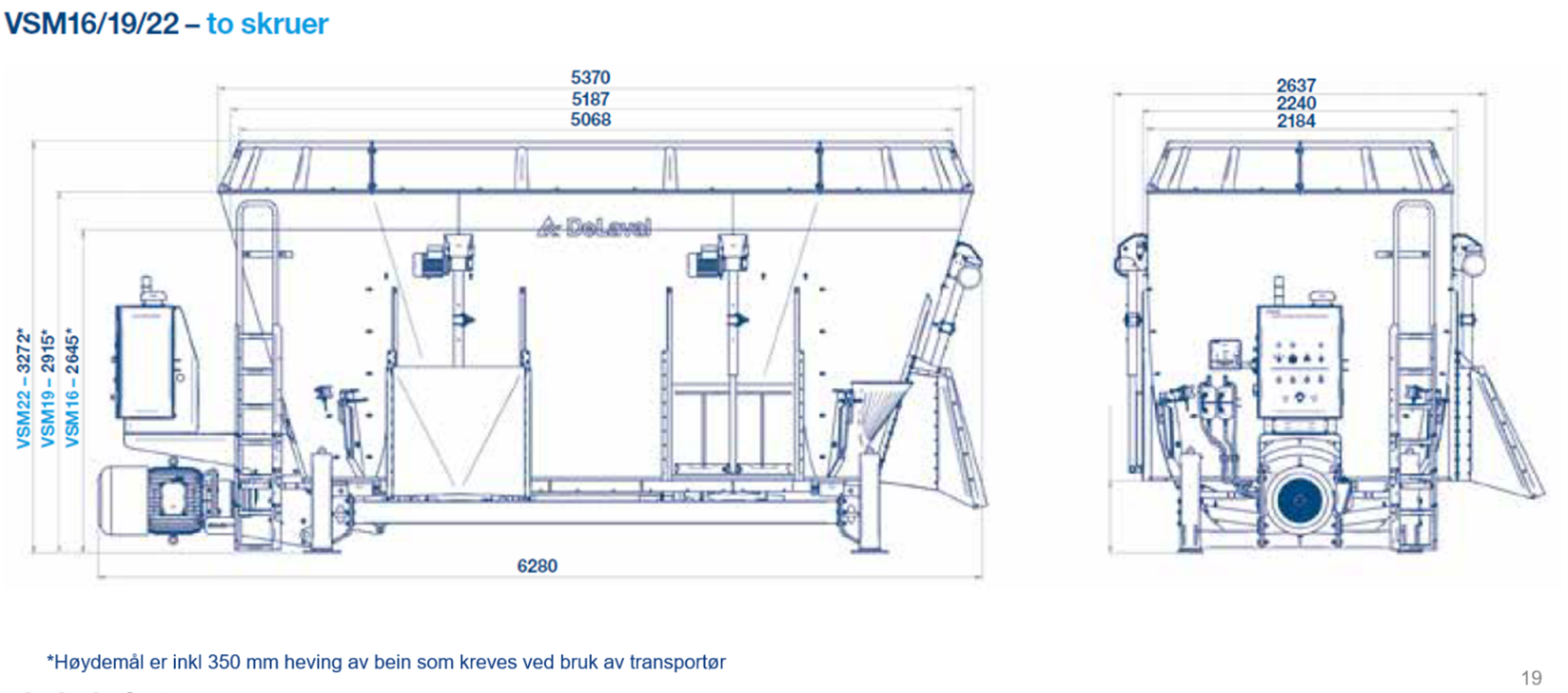 VSM16/19/22 – to skruer

5370
5187
5068

DeLaval

VSM22 – 3272*
VSM19 – 2915*
VSM16 – 2645*

6280

2637
2240
2184

*Høydemål er inkl 350 mm heving av bein som kreves ved bruk av transportør

19